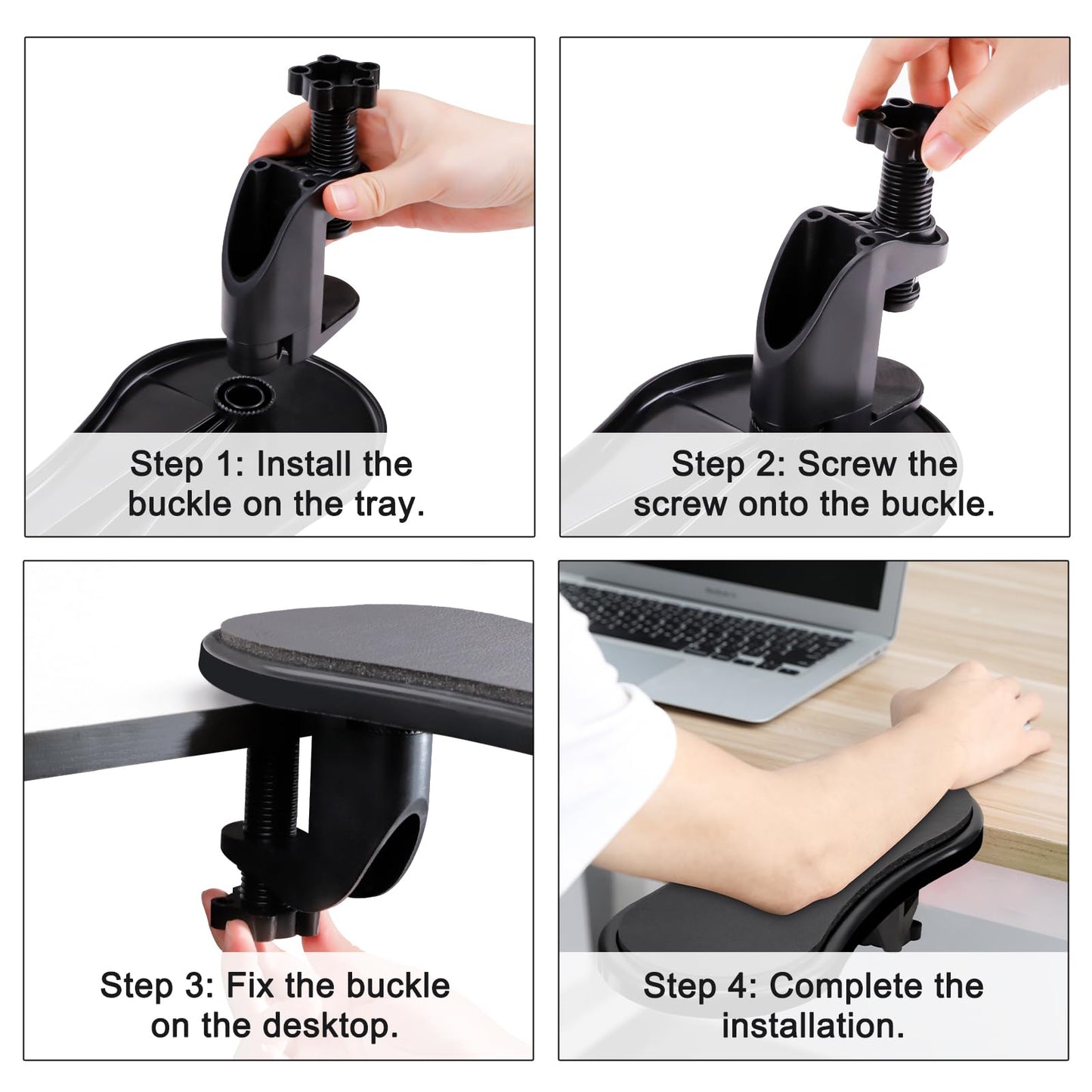 Step 1: Install the buckle on the tray.

Step 2: Screw the screw onto the buckle.

Step 3: Fix the buckle on the desktop.

Step 4: Complete the installation.