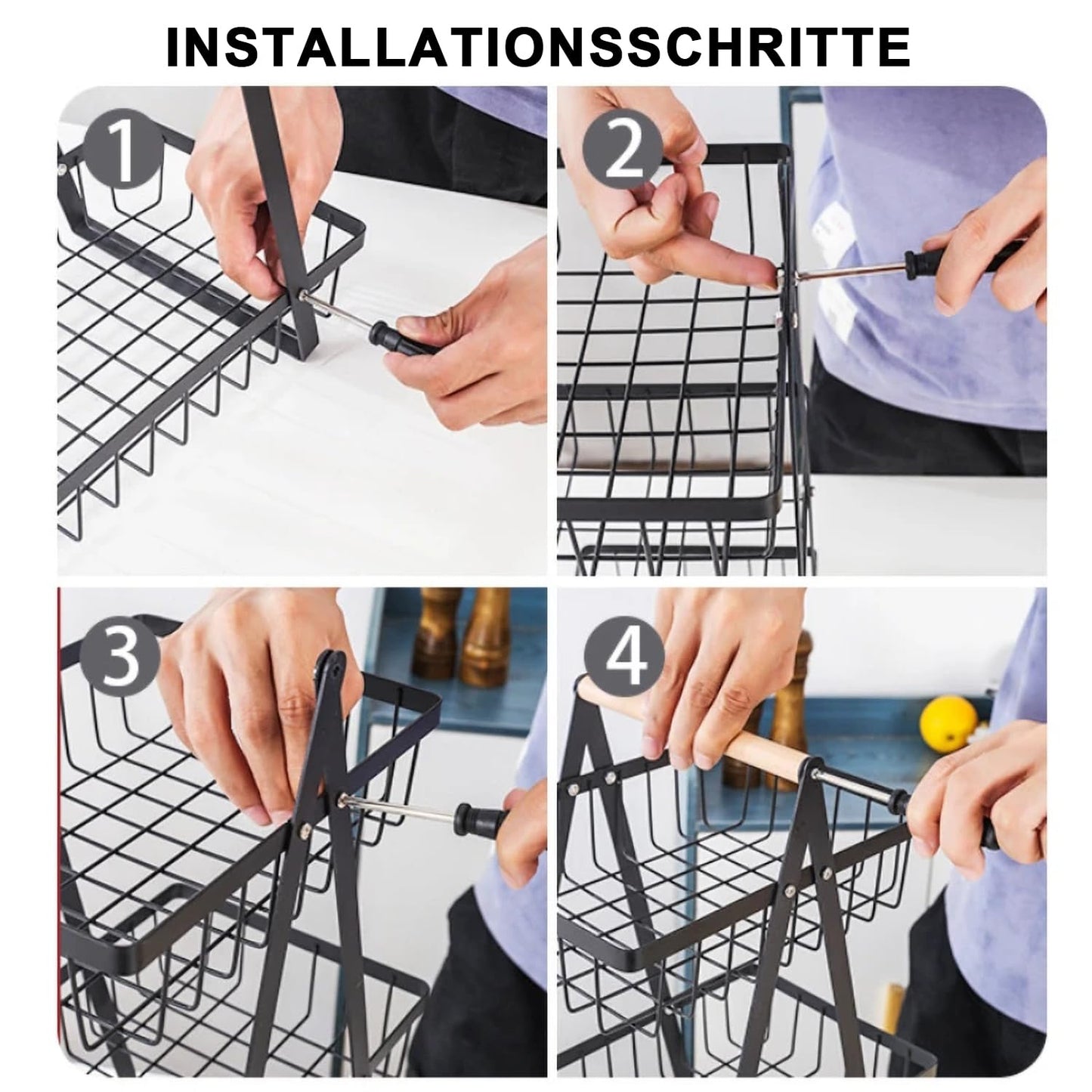 INSTALLATIONSSCHRITTE

1

2

3

4