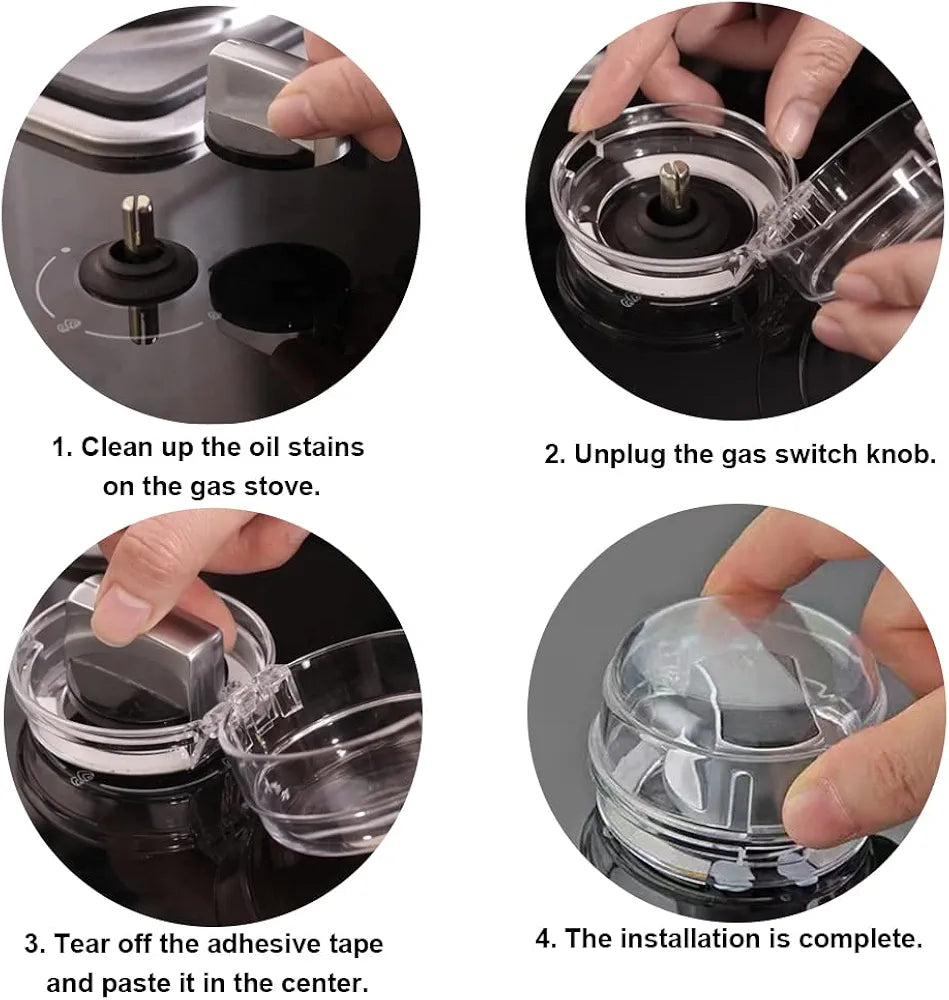 1. Clean up the oil stains on the gas stove.

2. Unplug the gas switch knob.

3. Tear off the adhesive tape and paste it in the center.

4. The installation is complete.