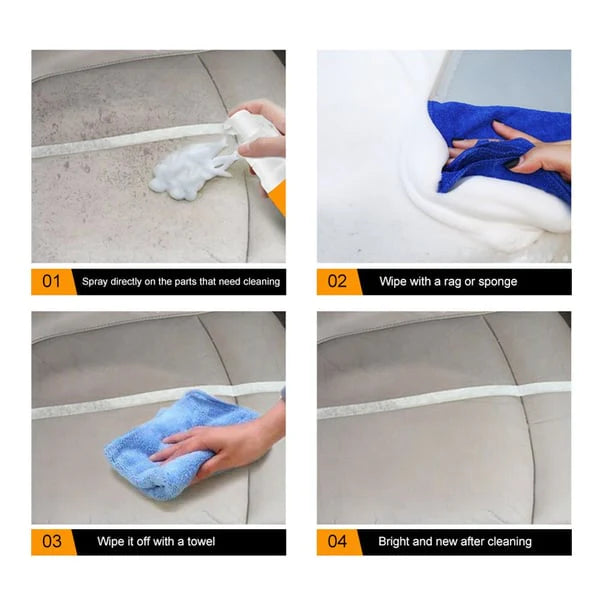 01 Spray directly on the parts that need cleaning

02 Wipe with a rag or sponge

03 Wipe it off with a towel

04 Bright and new after cleaning