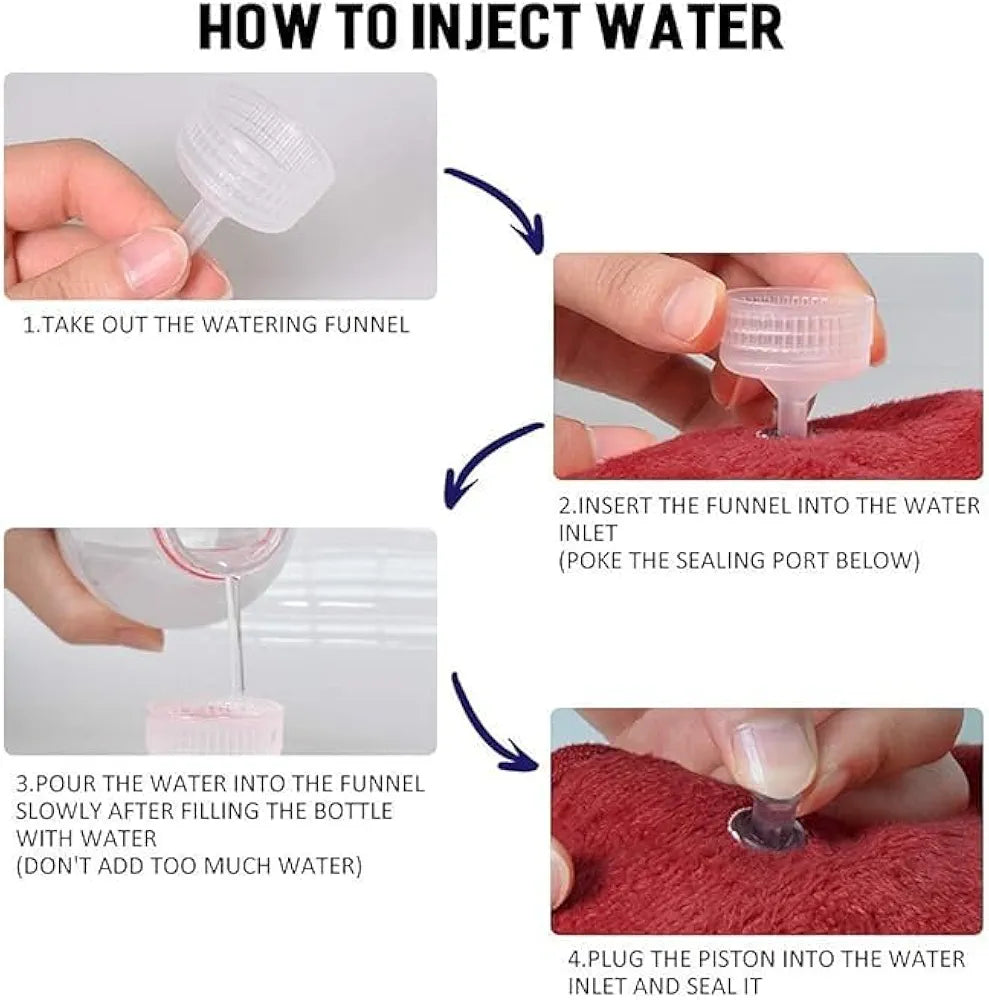 HOW TO INJECT WATER

1.TAKE OUT THE WATERING FUNNEL

2.INSERT THE FUNNEL INTO THE WATER INLET
(POKE THE SEALING PORT BELOW)

3.POUR THE WATER INTO THE FUNNEL SLOWLY AFTER FILLING THE BOTTLE WITH WATER
(DON'T ADD TOO MUCH WATER)

4.PLUG THE PISTON INTO THE WATER INLET AND SEAL IT