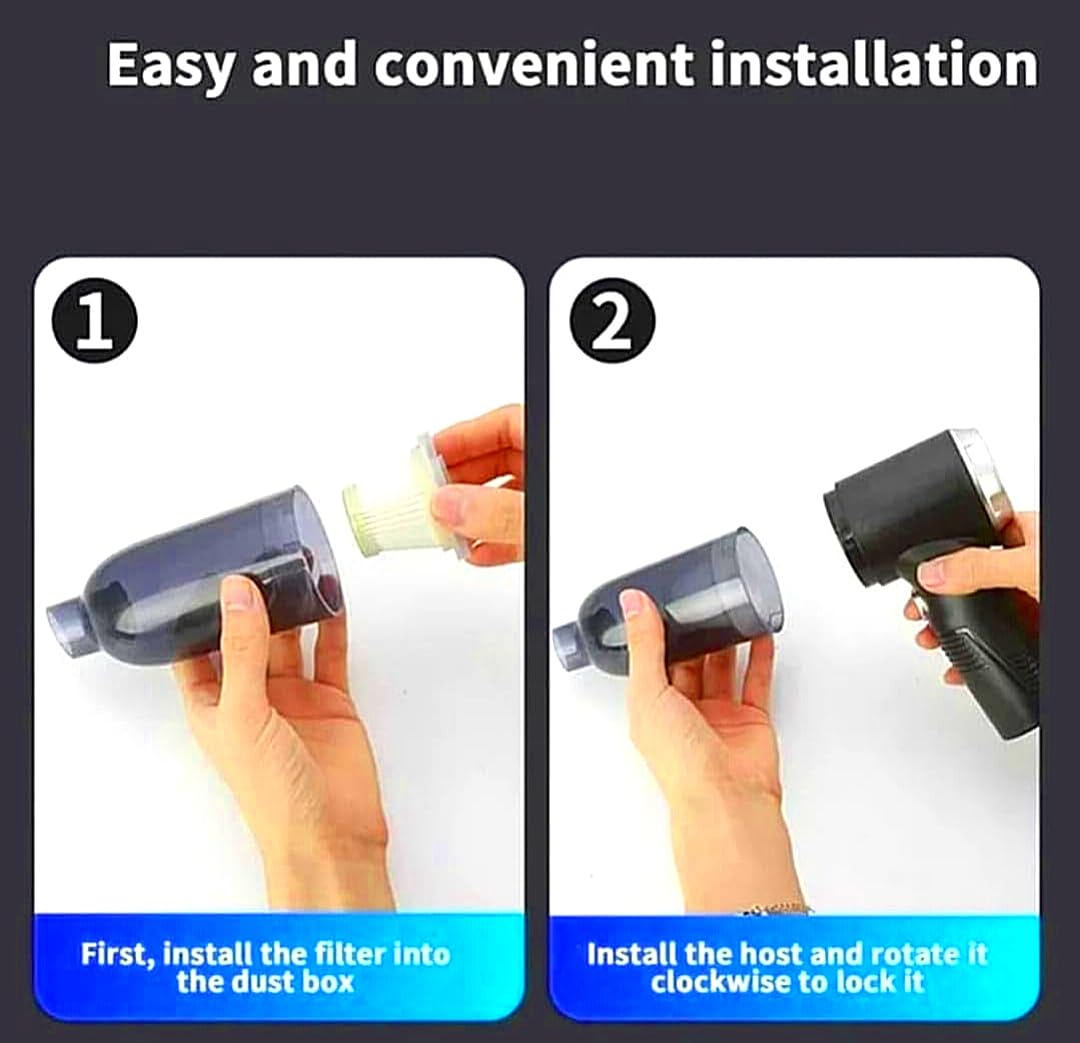 Easy and convenient installation

1

First, install the filter into the dust box

2

Install the host and rotate it clockwise to lock it